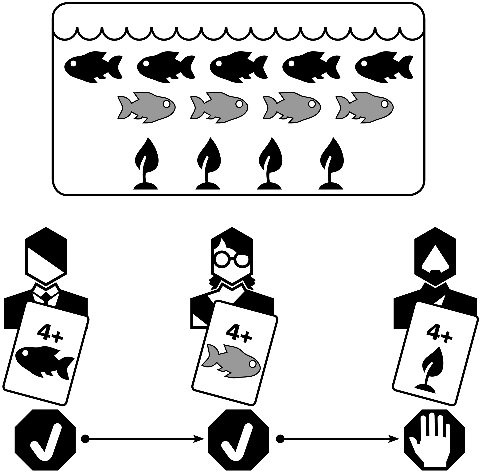 4+
4+
4+